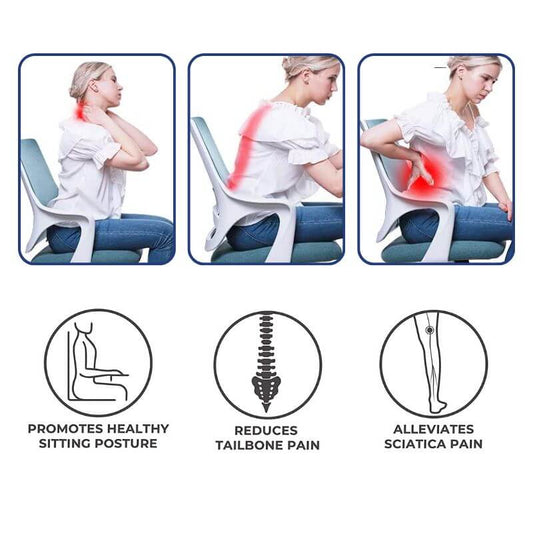 PROMOTES HEALTHY SITTING POSTURE

REDUCES TAILBONE PAIN

ALLEVIATES SCIATICA PAIN